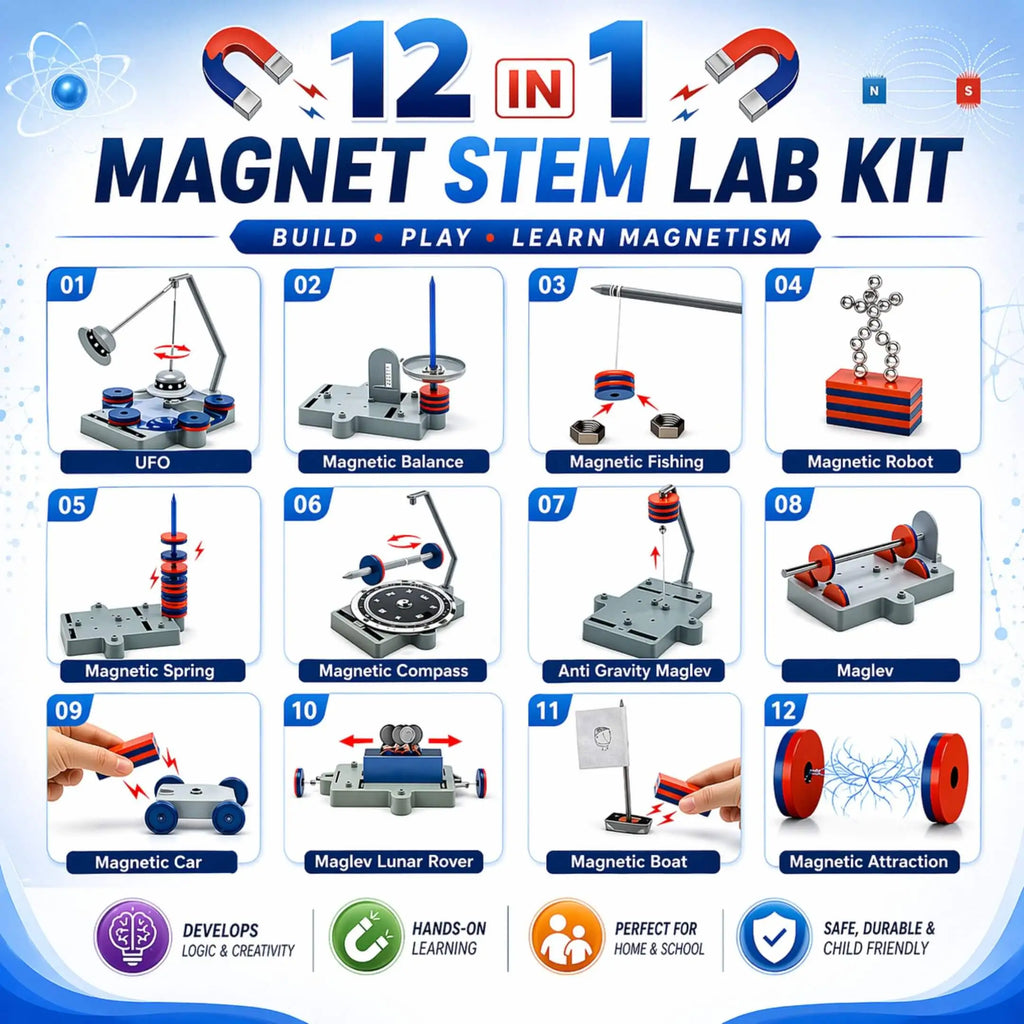 N S

12 IN 1
MAGNET STEM LAB KIT

BUILD • PLAY • LEARN MAGNETISM

01
UFO

02
Magnetic Balance

03
Magnetic Fishing

04
Magnetic Robot

05
Magnetic Spring

06
Magnetic Compass

07
Anti Gravity Maglev

08
Maglev

09
Magnetic Car

10
Maglev Lunar Rover

11
Magnetic Boat

12
Magnetic Attraction

DEVELOPS
LOGIC & CREATIVITY

HANDS-ON
LEARNING

PERFECT FOR
HOME & SCHOOL

SAFE, DURABLE &
CHILD FRIENDLY